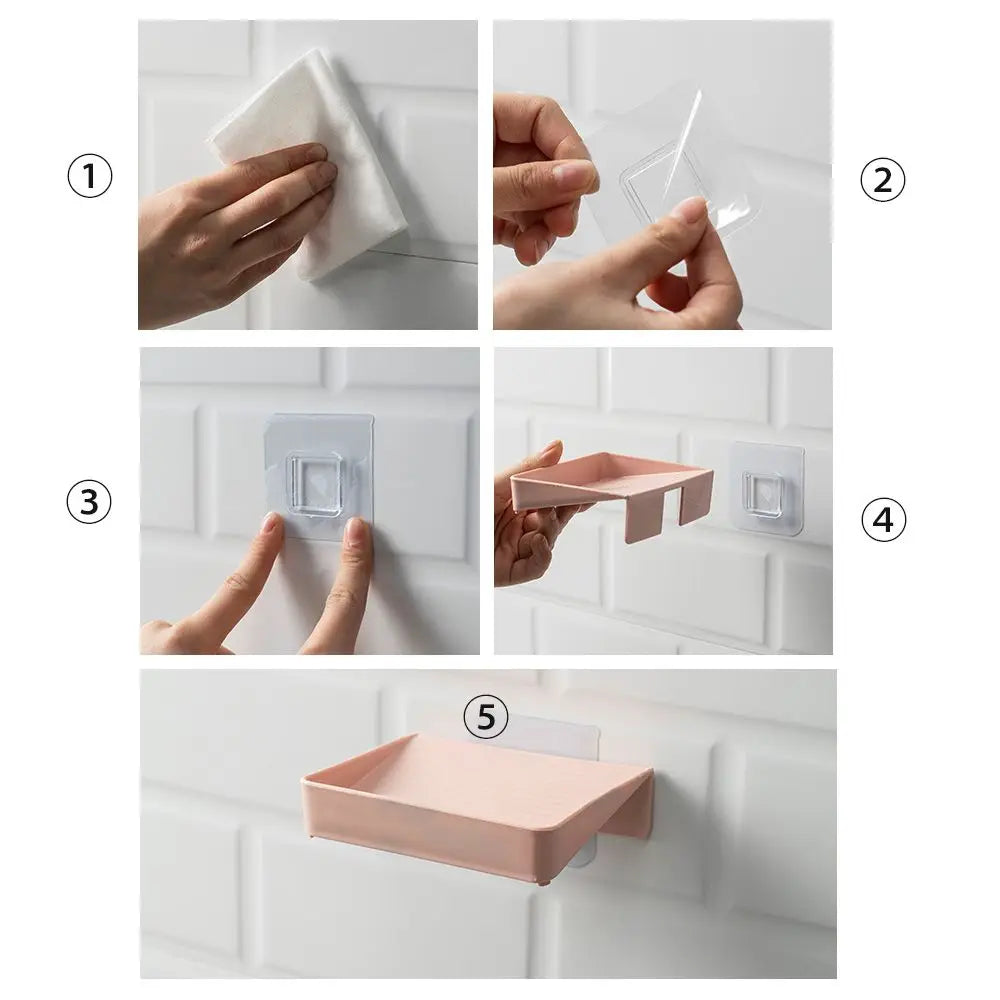 ①
②
③
④
⑤